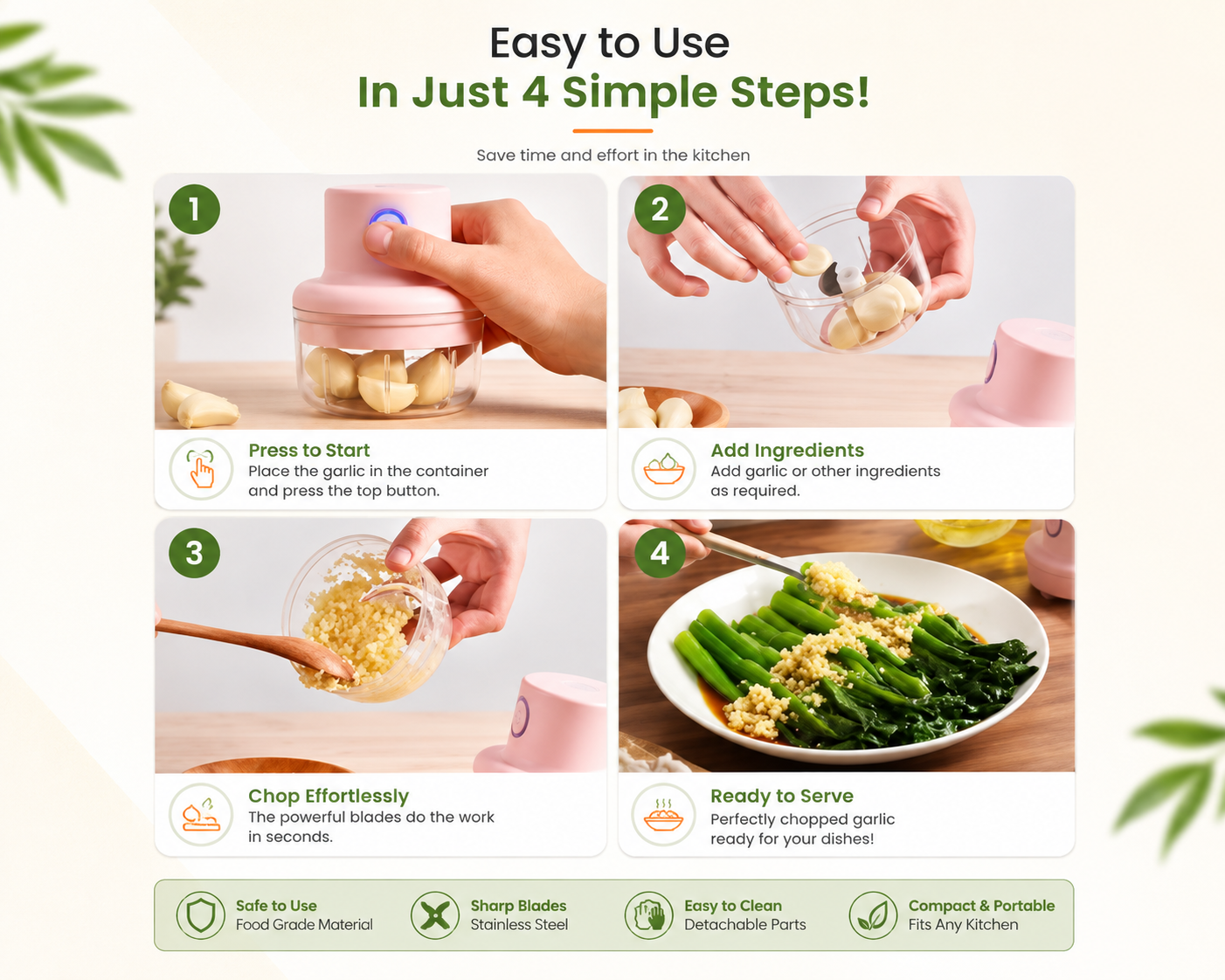 Easy to Use
In Just 4 Simple Steps!

Save time and effort in the kitchen

1

Press to Start
Place the garlic in the container and press the top button.

2

Add Ingredients
Add garlic or other ingredients as required.

3

Chop Effortlessly
The powerful blades do the work in seconds.

4

Ready to Serve
Perfectly chopped garlic ready for your dishes!

Safe to Use
Food Grade Material

Sharp Blades
Stainless Steel

Easy to Clean
Detachable Parts

Compact & Portable
Fits Any Kitchen