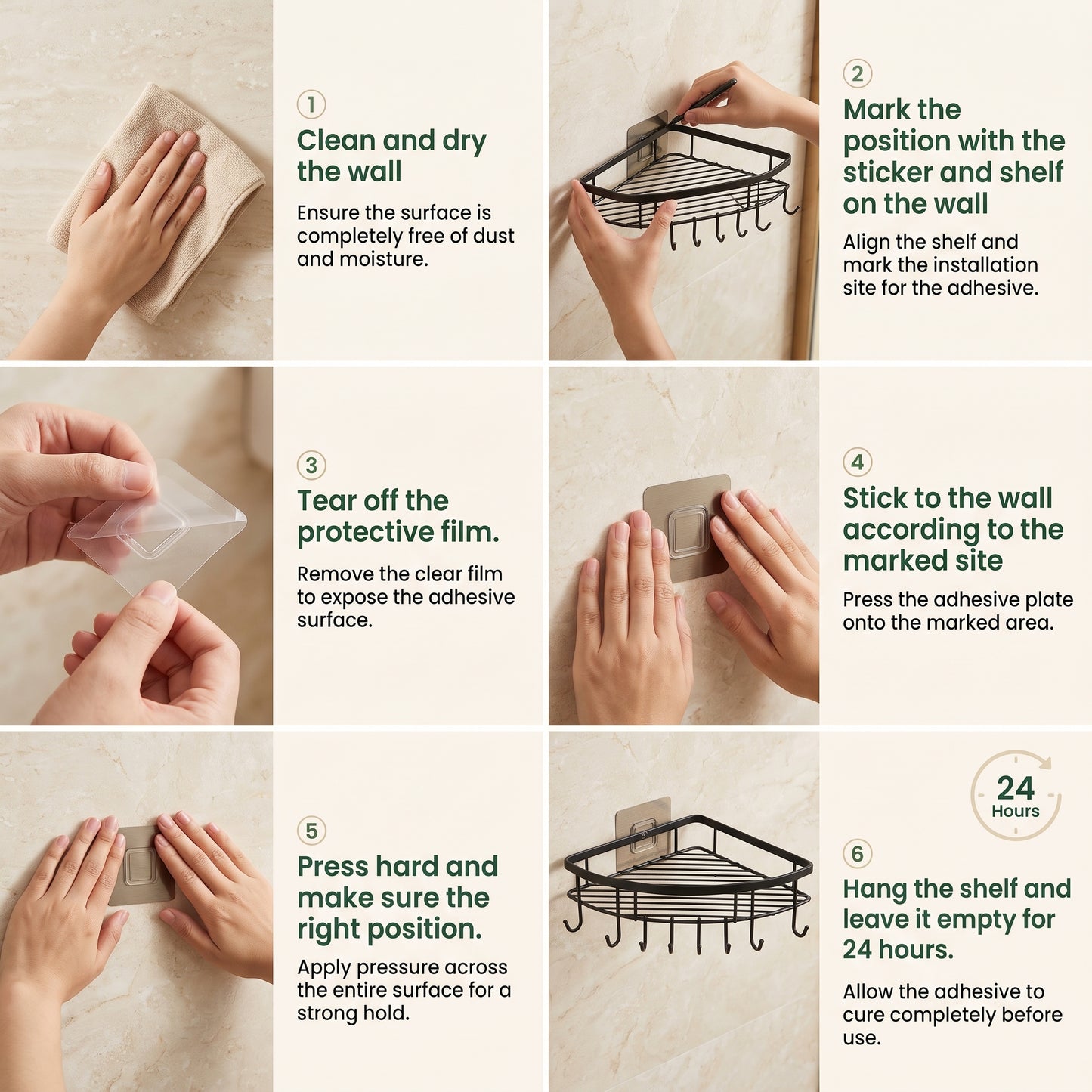 1
Clean and dry the wall
Ensure the surface is completely free of dust and moisture.

2
Mark the position with the sticker and shelf on the wall
Align the shelf and mark the installation site for the adhesive.

3
Tear off the protective film.
Remove the clear film to expose the adhesive surface.

4
Stick to the wall according to the marked site
Press the adhesive plate onto the marked area.

5
Press hard and make sure the right position.
Apply pressure across the entire surface for a strong hold.

24
Hours

6
Hang the shelf and leave it empty for 24 hours.
Allow the adhesive to cure completely before use.