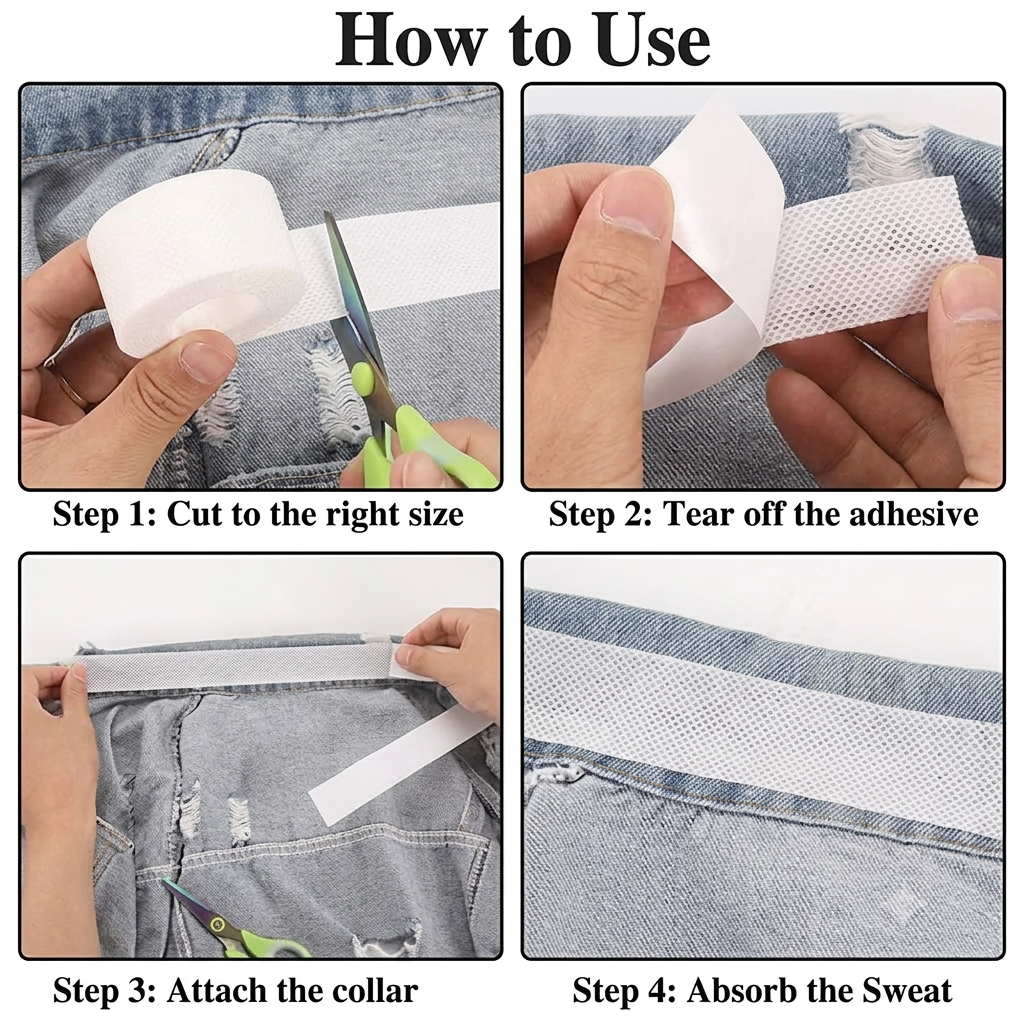 How to Use

Step 1: Cut to the right size

Step 2: Tear off the adhesive

Step 3: Attach the collar

Step 4: Absorb the Sweat